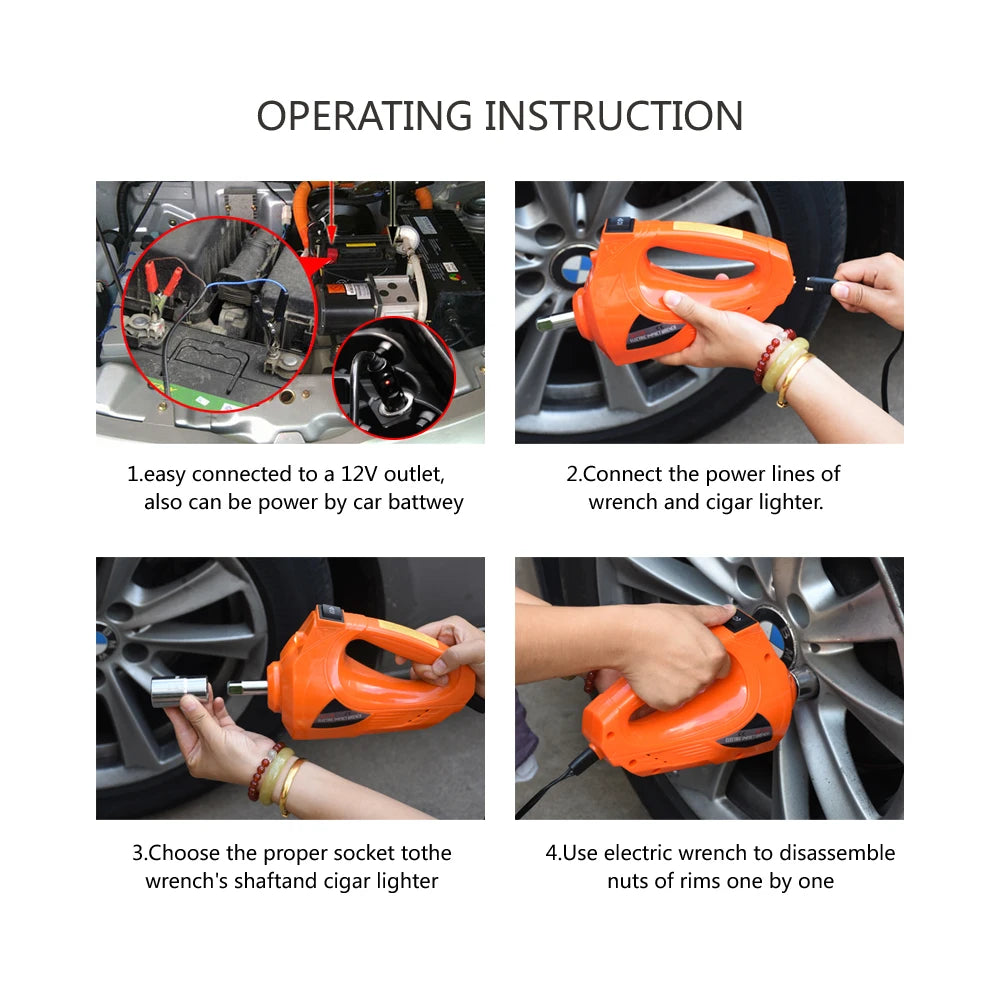 OPERATING INSTRUCTION

1.easy connected to a 12V outlet, also can be power by car battwey

2.Connect the power lines of wrench and cigar lighter.

3.Choose the proper socket tothe wrench's shaftand cigar lighter

4.Use electric wrench to disassemble nuts of rims one by one