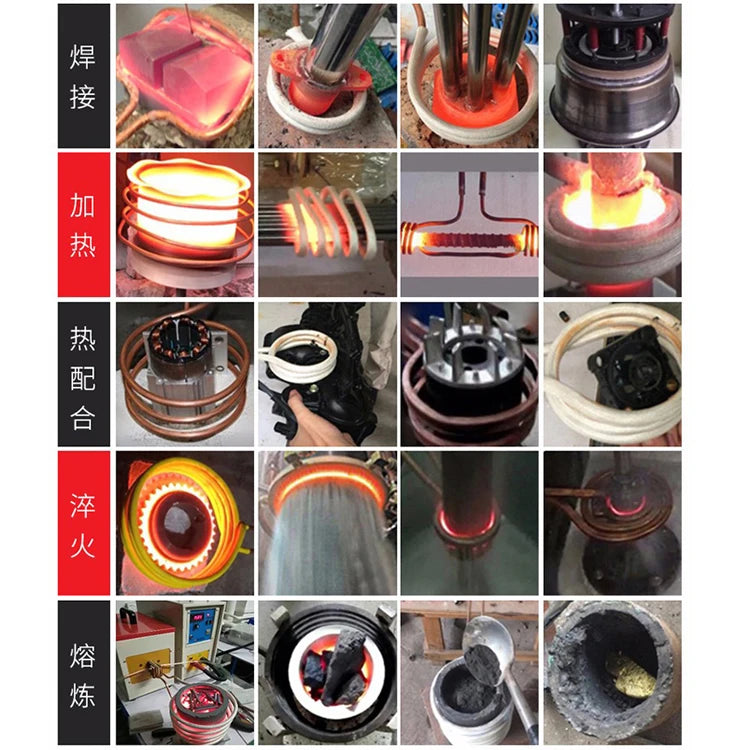 焊接

加热

热配合

淬火

熔炼