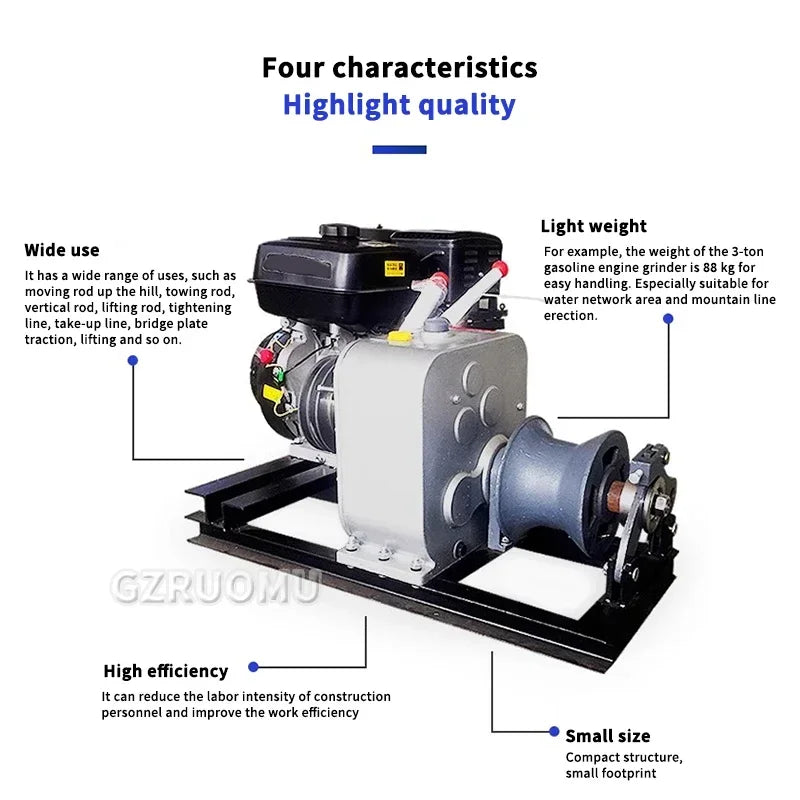 Four characteristics
Highlight quality

Wide use
It has a wide range of uses, such as moving rod up the hill, towing rod, vertical rod, lifting rod, tightening line, take-up line, bridge plate traction, lifting and so on.

Light weight
For example, the weight of the 3-ton gasoline engine grinder is 88 kg for easy handling. Especially suitable for water network area and mountain line erection.

GZRUOMU

High efficiency
It can reduce the labor intensity of construction personnel and improve the work efficiency

Small size
Compact structure, small footprint