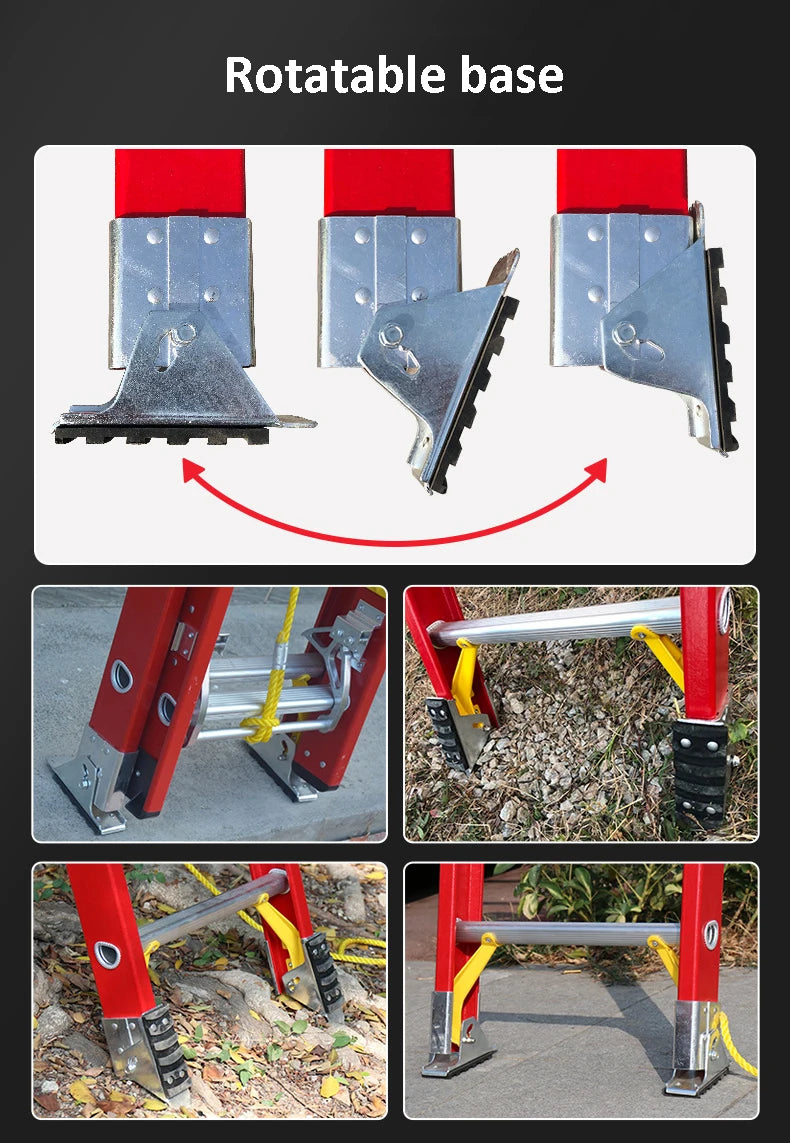 Rotatable base