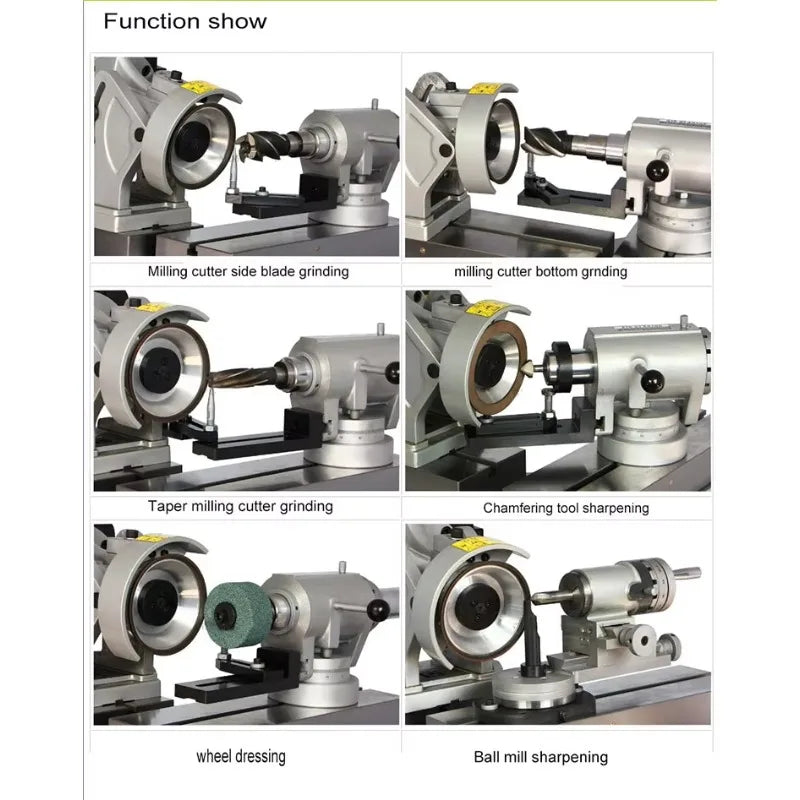 Function show

Milling cutter side blade grinding

milling cutter bottom grnding

Taper milling cutter grinding

Chamfering tool sharpening

wheel dressing

Ball mill sharpening